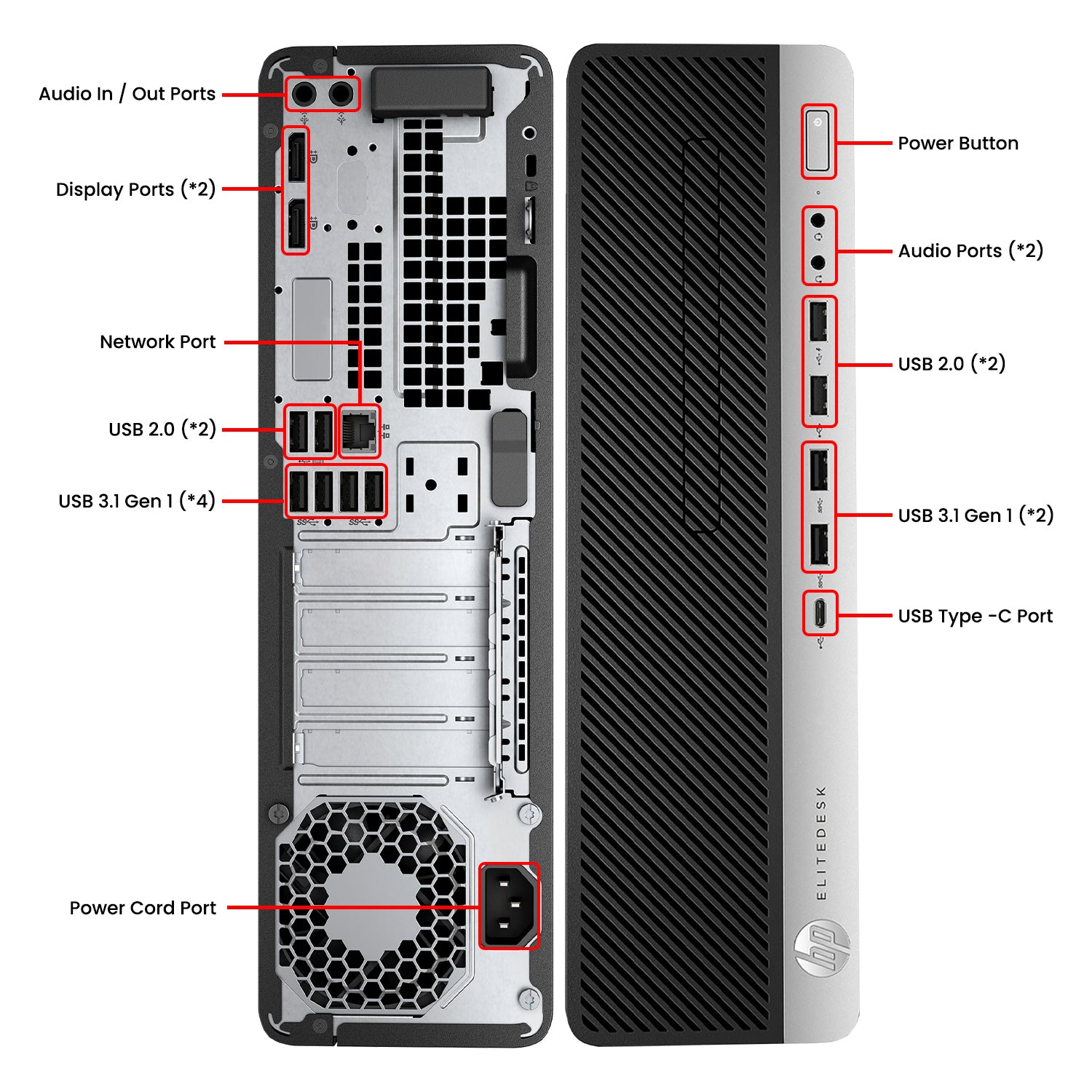 Audio In / Out Ports

Display Ports (*2)

Network Port

USB 2.0 (*2)

USB 3.1 Gen 1 (*4)

Power Cord Port

Power Button

Audio Ports (*2)

USB 2.0 (*2)

USB 3.1 Gen 1 (*2)

USB Type -C Port

ELITEDESK

hp